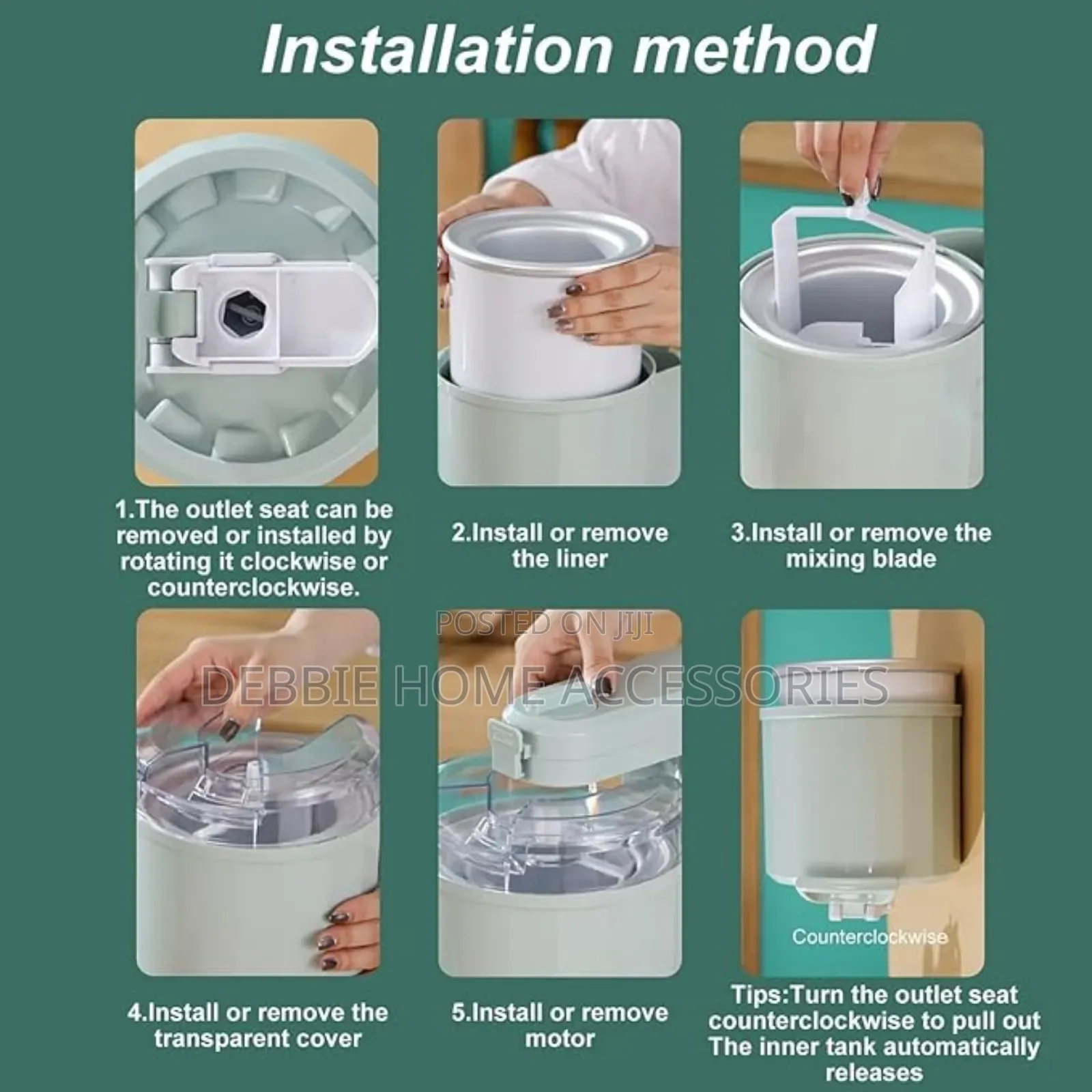 Installation method

1.The outlet seat can be removed or installed by rotating it clockwise or counterclockwise.

2.Install or remove the liner

3.Install or remove the mixing blade

POSTED ON JIJI

DEBBIE HOME ACCESSORIES

Counterclockwise

4.Install or remove the transparent cover

5.Install or remove motor

Tips:Turn the outlet seat counterclockwise to pull out The inner tank automatically releases